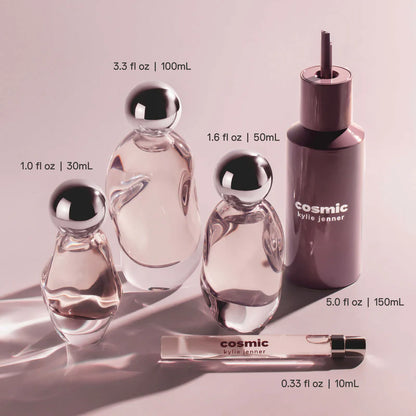 3.3 fl oz | 100mL

1.6 fl oz | 50mL

1.0 fl oz | 30mL

cosmic
kylie jenner

5.0 fl oz | 150mL

cosmic
kylie jenner

0.33 fl oz | 10mL